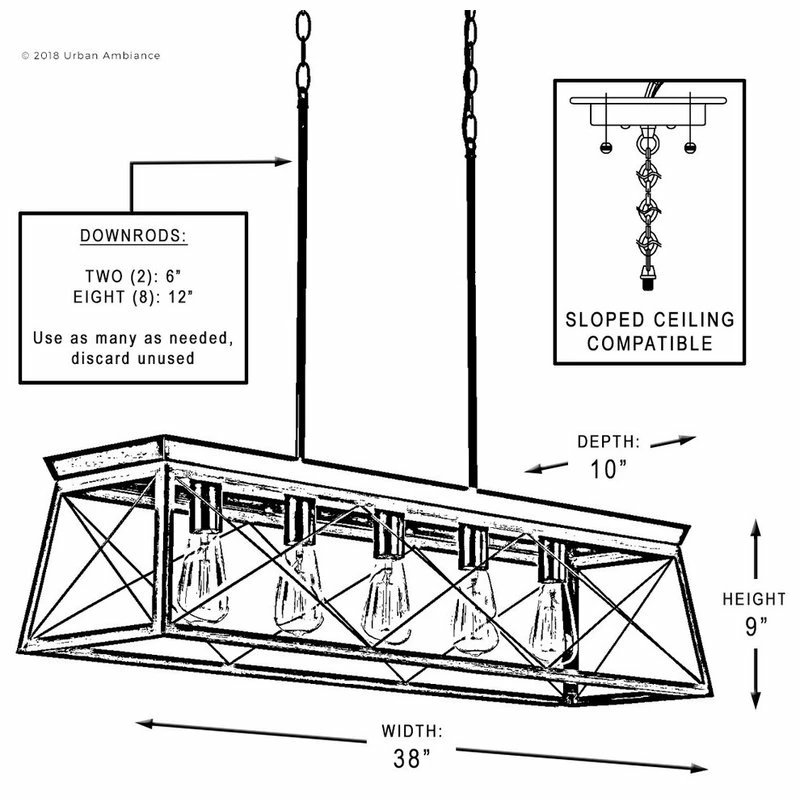 © 2018 Urban Ambiance

DOWNRODS:

TWO (2): 6"
EIGHT (8): 12"

Use as many as needed, discard unused

SLOPED CEILING COMPATIBLE

DEPTH:
10"

HEIGHT
9"

WIDTH:
38"